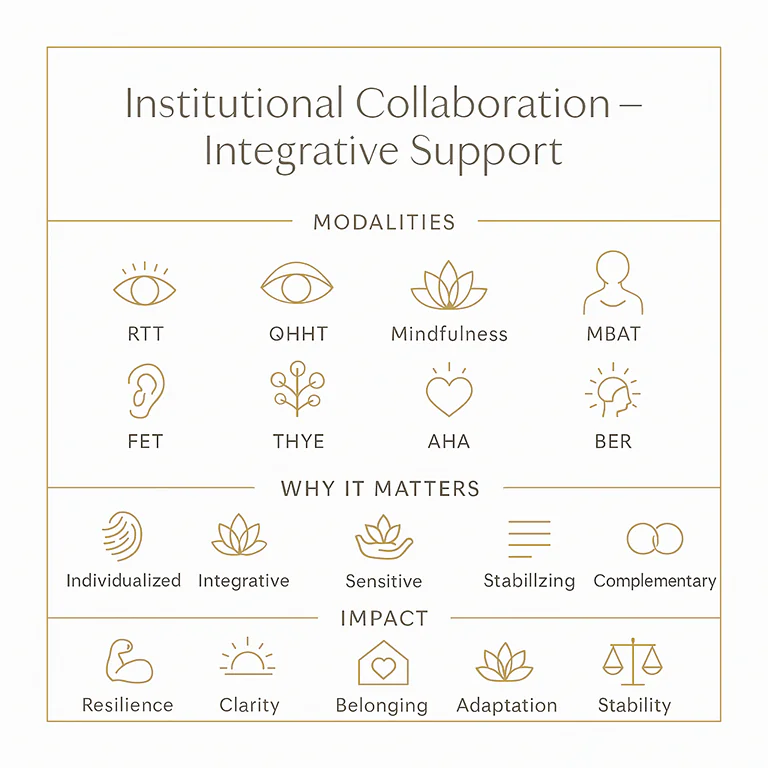 Institutional Collaboration – Integrative Support

MODALITIES

RTT

QHHT

Mindfulness

MBAT

FET

THYE

AHA

BER

WHY IT MATTERS

Individualized

Integrative

Sensitive

Stabillzing

Complementary

IMPACT

Resilience

Clarity

Belonging

Adaptation

Stability